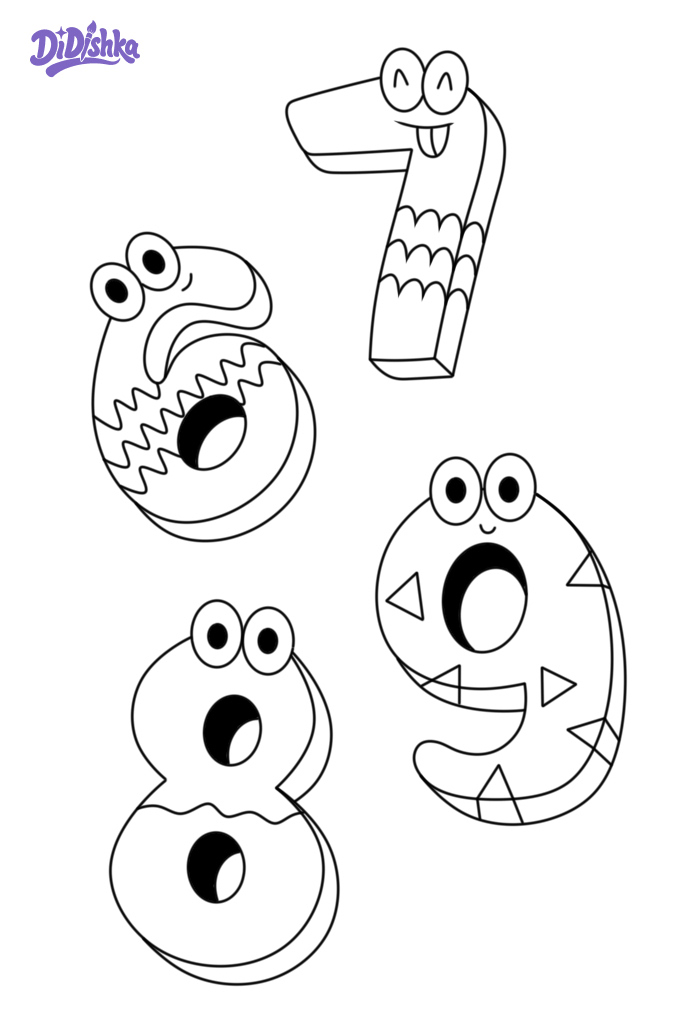 DiDishka

7

6

9

8