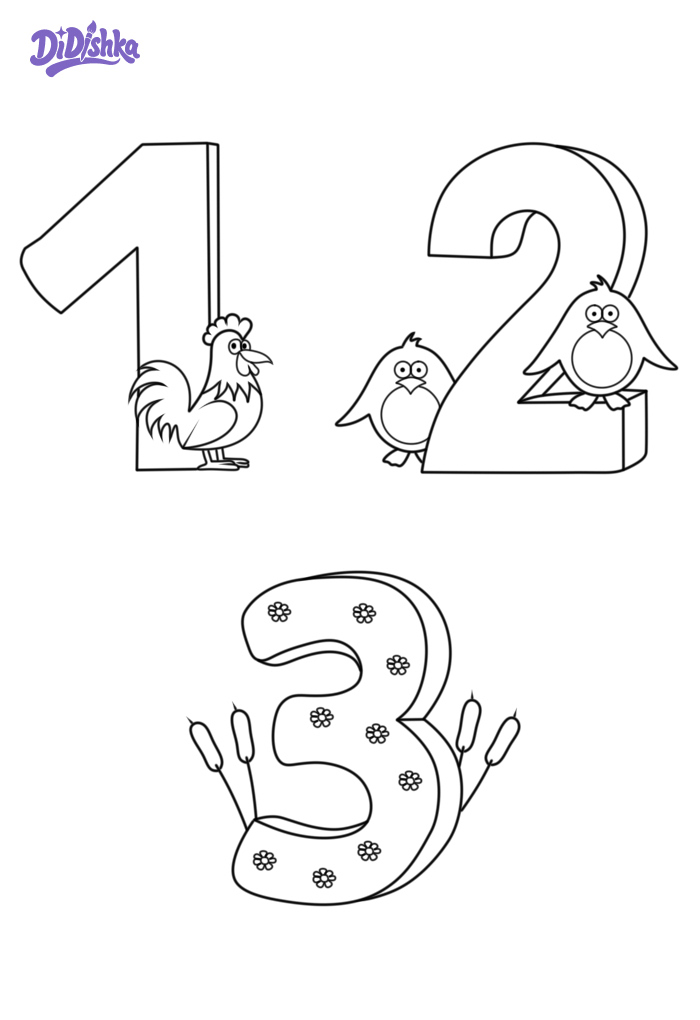 DiDishka

1 2

3